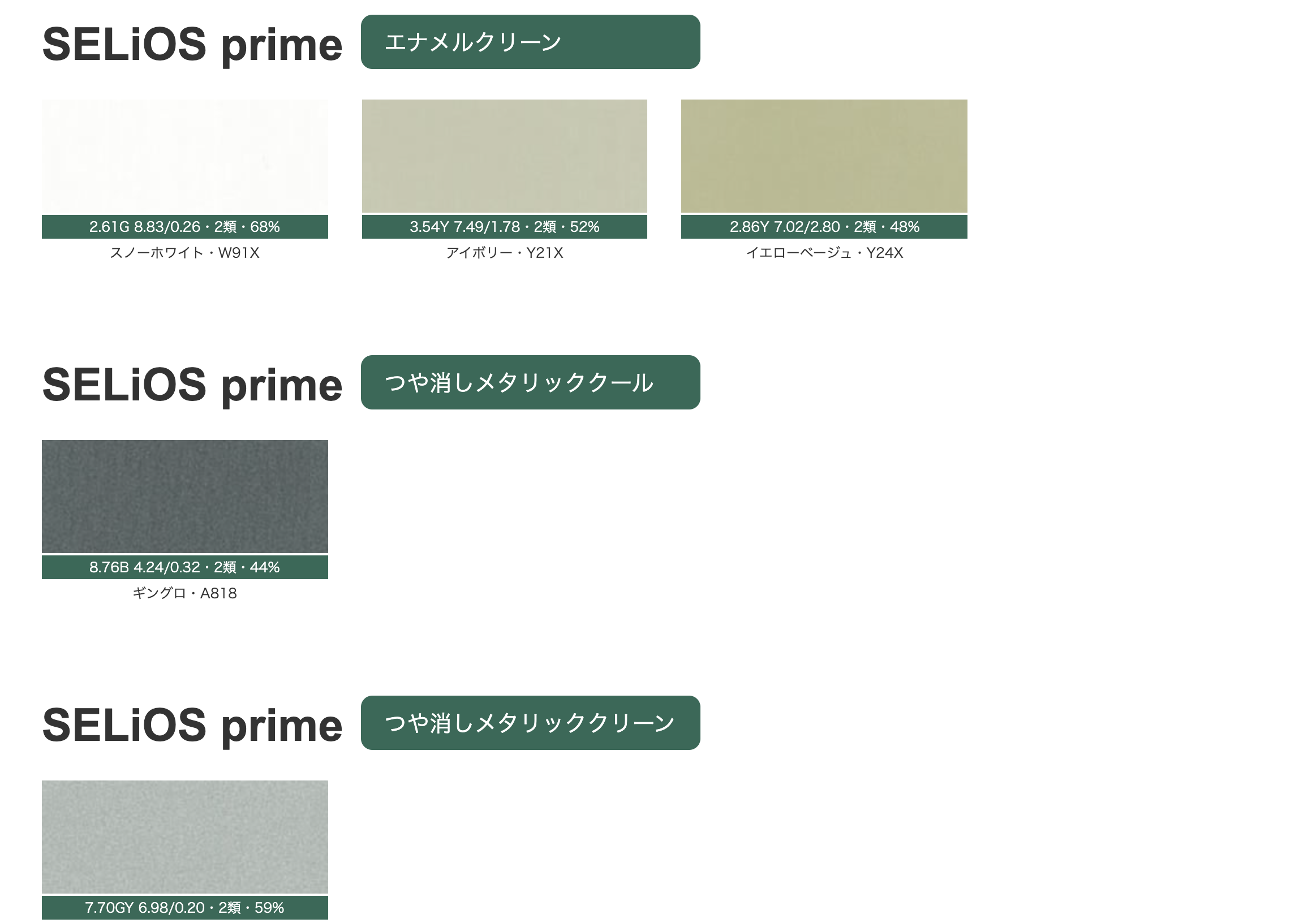 SELiOS prime エナメルクリーン

2.61G 8.83/0.26・2類・68%
スノーホワイト・W91X

3.54Y 7.49/1.78・2類・52%
アイボリー・Y21X

2.86Y 7.02/2.80・2類・48%
イエローベージュ・Y24X

SELiOS prime つや消しメタリッククール

8.76B 4.24/0.32・2類・44%
ギングロ・A818

SELiOS prime つや消しメタリッククリーン

7.70GY 6.98/0.20・2類・59%